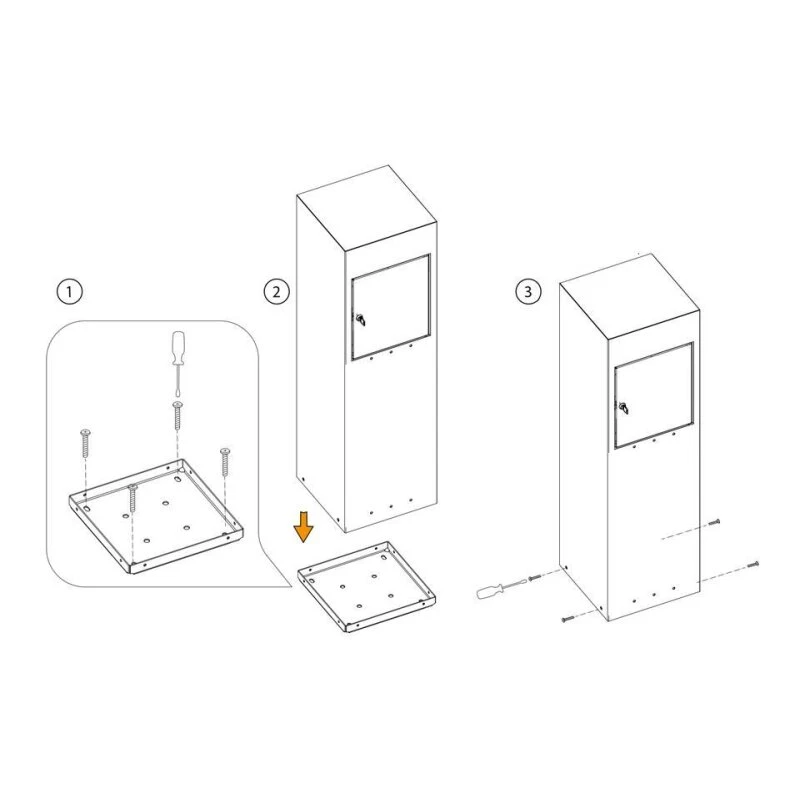 1

2

3