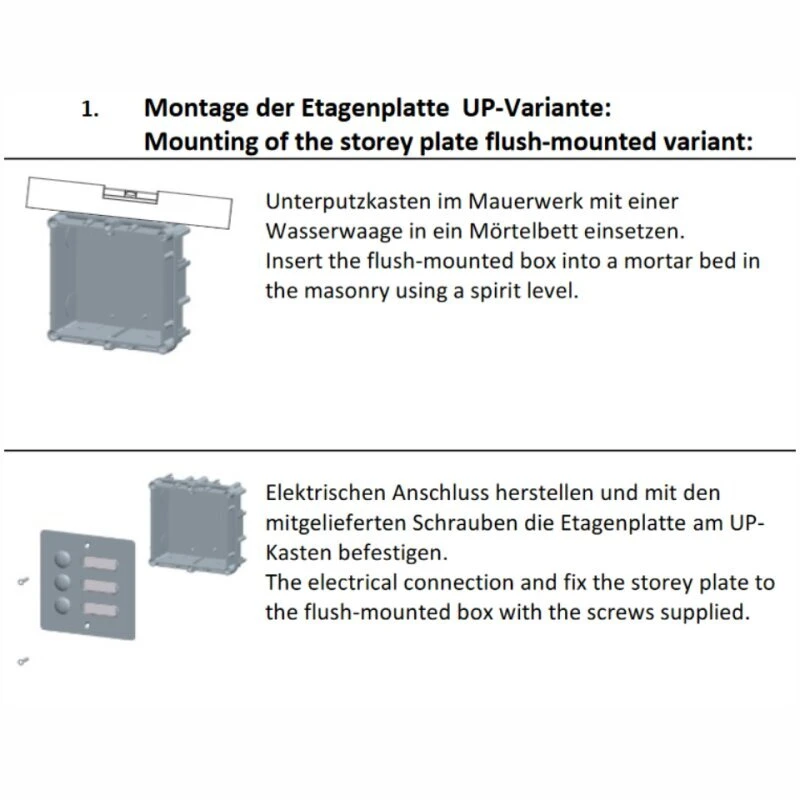 1. Montage der Etagenplatte UP-Variante:
Mounting of the storey plate flush-mounted variant:

Unterputzkasten im Mauerwerk mit einer Wasserwaage in ein Mörtelbett einsetzen.
Insert the flush-mounted box into a mortar bed in the masonry using a spirit level.

Elektrischen Anschluss herstellen und mit den mitgelieferten Schrauben die Etagenplatte am UP-Kasten befestigen.
The electrical connection and fix the storey plate to the flush-mounted box with the screws supplied.